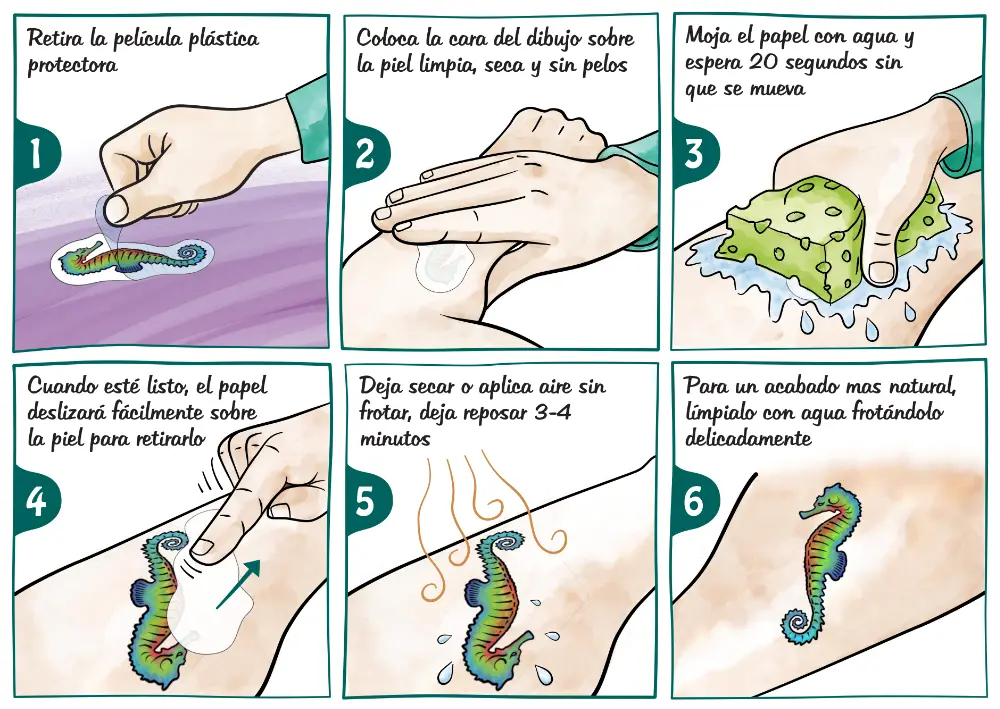 Retira la película plástica protectora

1

Coloca la cara del dibujo sobre la piel limpia, seca y sin pelos

2

Moja el papel con agua y espera 20 segundos sin que se mueva

3

Cuando esté listo, el papel deslizará fácilmente sobre la piel para retirarlo

4

Deja secar o aplica aire sin frotar, deja reposar 3-4 minutos

5

Para un acabado mas natural, límpialo con agua frotándolo delicadamente

6